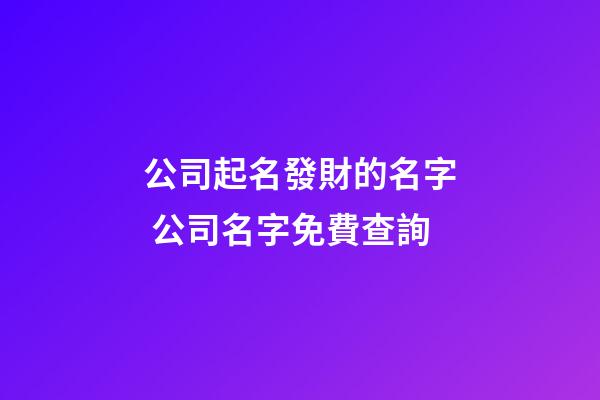 公司起名發財的名字
公司名字免費查詢